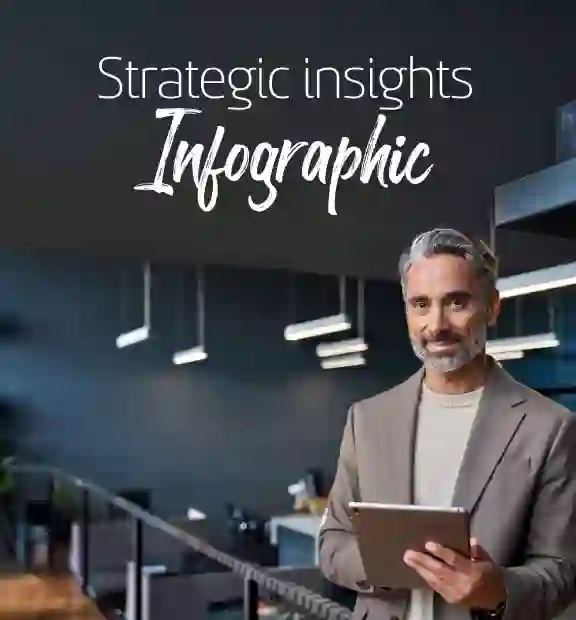 Strategic insights
Infographic