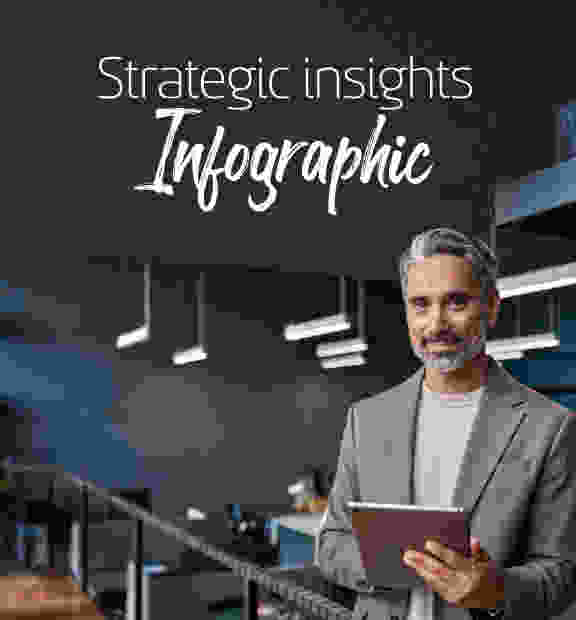 Strategic insights
Infographic